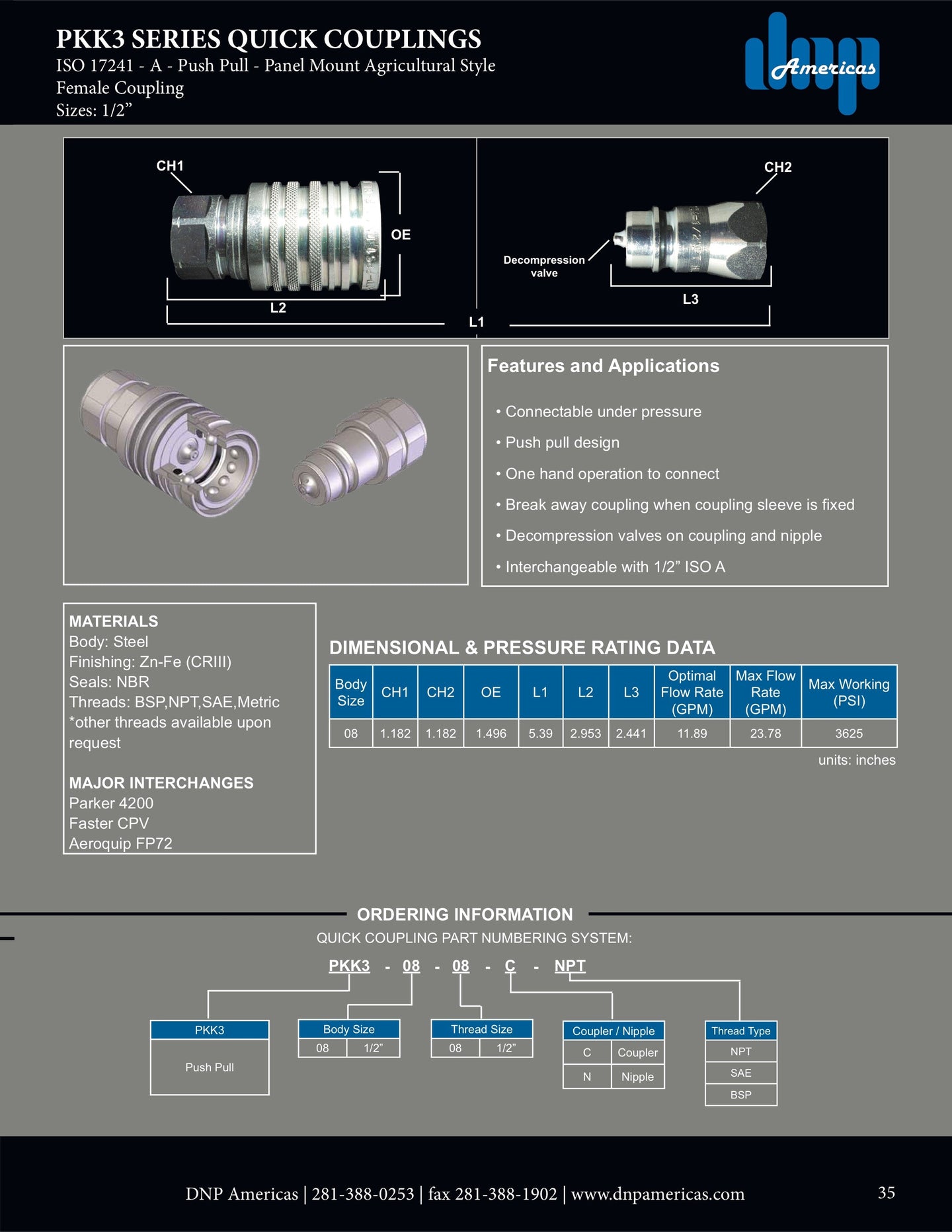 PKK3 SERIES QUICK COUPLINGS
ISO 17241 - A - Push Pull - Panel Mount Agricultural Style
Female Coupling
Sizes: 1/2”

dnp Americas

CH1
OE
L2
L1
CH2
Decompression valve
L3

Features and Applications

• Connectable under pressure
• Push pull design
• One hand operation to connect
• Break away coupling when coupling sleeve is fixed
• Decompression valves on coupling and nipple
• Interchangeable with 1/2” ISO A

MATERIALS
Body: Steel
Finishing: Zn-Fe (CRIII)
Seals: NBR
Threads: BSP,NPT,SAE,Metric
*other threads available upon request

MAJOR INTERCHANGES
Parker 4200
Faster CPV
Aeroquip FP72

DIMENSIONAL & PRESSURE RATING DATA

| Body Size | CH1 | CH2 | OE | L1 | L2 | L3 | Optimal Flow Rate (GPM) | Max Flow Rate (GPM) | Max Working (PSI) |
|---|---|---|---|---|---|---|---|---|---|
| 08 | 1.182 | 1.182 | 1.496 | 5.39 | 2.953 | 2.441 | 11.89 | 23.78 | 3625 |

units: inches

ORDERING INFORMATION
QUICK COUPLING PART NUMBERING SYSTEM:

PKK3 - 08 - 08 - C - NPT

| PKK3 |
|---|
| Push Pull |

| Body Size | |
|---|---|
| 08 | 1/2” |

| Thread Size | |
|---|---|
| 08 | 1/2” |

| Coupler / Nipple | |
|---|---|
| C | Coupler |
| N | Nipple |

| Thread Type |
|---|
| NPT |
| SAE |
| BSP |

DNP Americas | 281-388-0253 | fax 281-388-1902 | www.dnpamericas.com
35