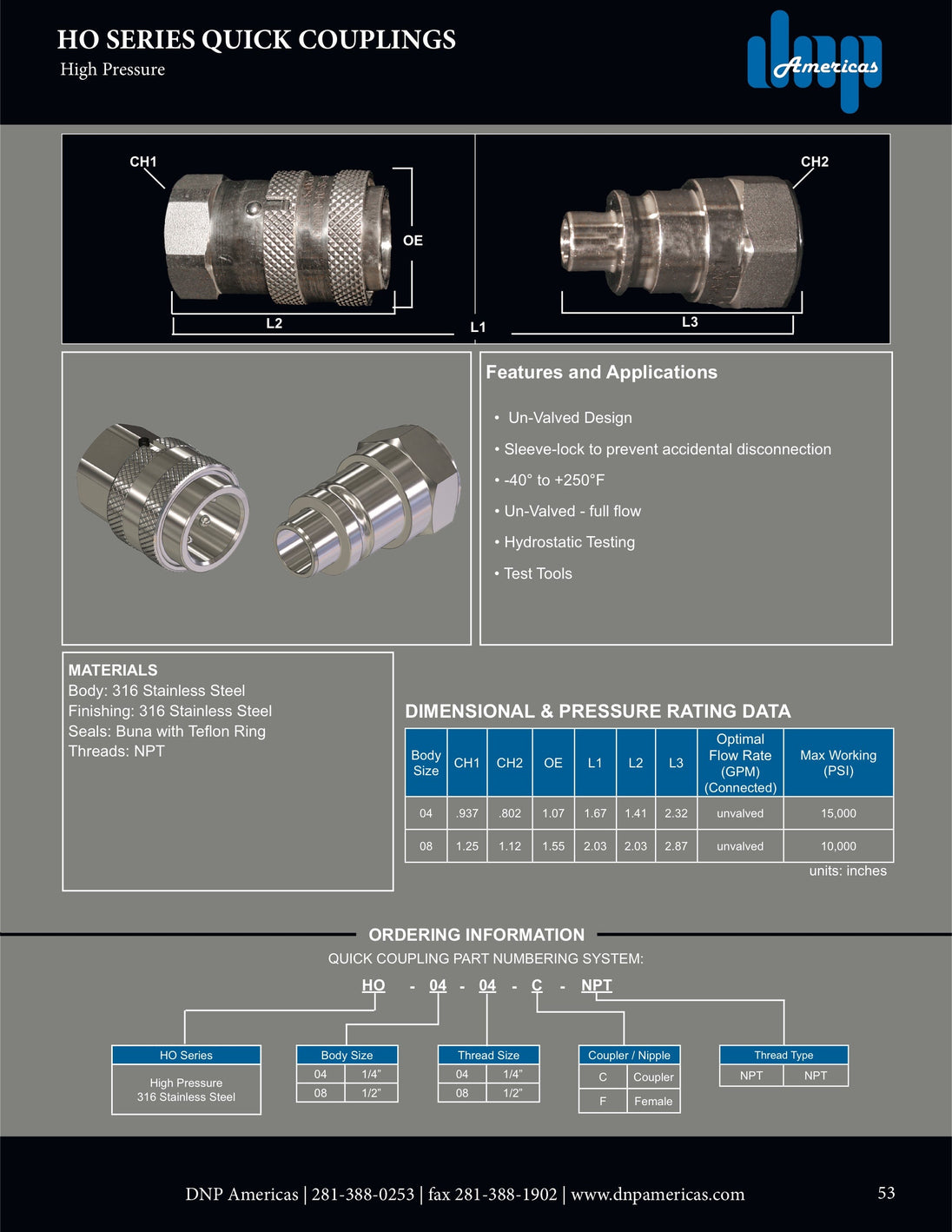 HO SERIES QUICK COUPLINGS
High Pressure

dnp Americas

CH1
OE
L2
L1
CH2
L3

Features and Applications

• Un-Valved Design
• Sleeve-lock to prevent accidental disconnection
• -40° to +250°F
• Un-Valved - full flow
• Hydrostatic Testing
• Test Tools

MATERIALS
Body: 316 Stainless Steel
Finishing: 316 Stainless Steel
Seals: Buna with Teflon Ring
Threads: NPT

DIMENSIONAL & PRESSURE RATING DATA

| Body Size | CH1 | CH2 | OE | L1 | L2 | L3 | Optimal Flow Rate (GPM) (Connected) | Max Working (PSI) |
|---|---|---|---|---|---|---|---|---|
| 04 | .937 | .802 | 1.07 | 1.67 | 1.41 | 2.32 | unvalved | 15,000 |
| 08 | 1.25 | 1.12 | 1.55 | 2.03 | 2.03 | 2.87 | unvalved | 10,000 |

units: inches

ORDERING INFORMATION
QUICK COUPLING PART NUMBERING SYSTEM:

HO - 04 - 04 - C - NPT

| HO Series |
|---|
| High Pressure 316 Stainless Steel |

| Body Size | |
|---|---|
| 04 | 1/4" |
| 08 | 1/2" |

| Thread Size | |
|---|---|
| 04 | 1/4" |
| 08 | 1/2" |

| Coupler / Nipple | |
|---|---|
| C | Coupler |
| F | Female |

| Thread Type | |
|---|---|
| NPT | NPT |

DNP Americas | 281-388-0253 | fax 281-388-1902 | www.dnpamericas.com
53